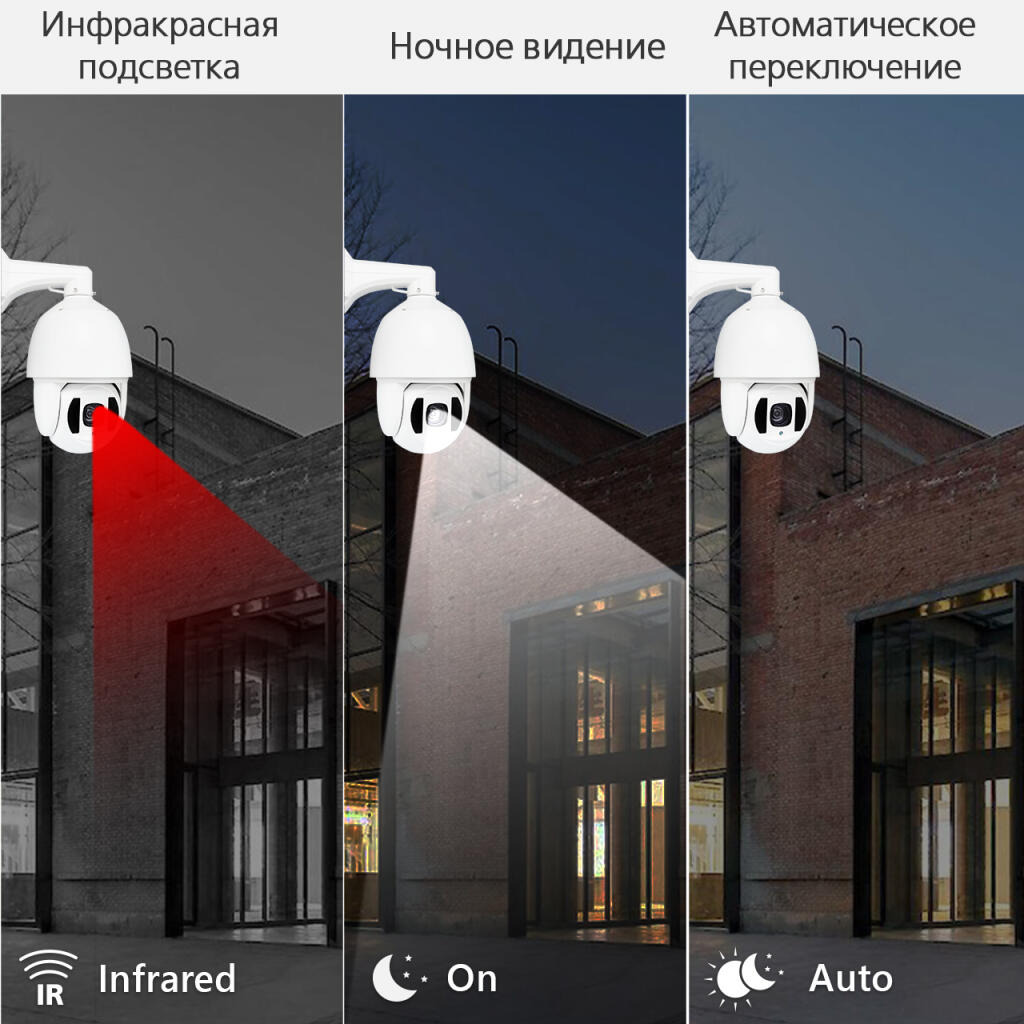 Инфракрасная подсветка

Ночное видение

Автоматическое переключение

IR Infrared

On

Auto